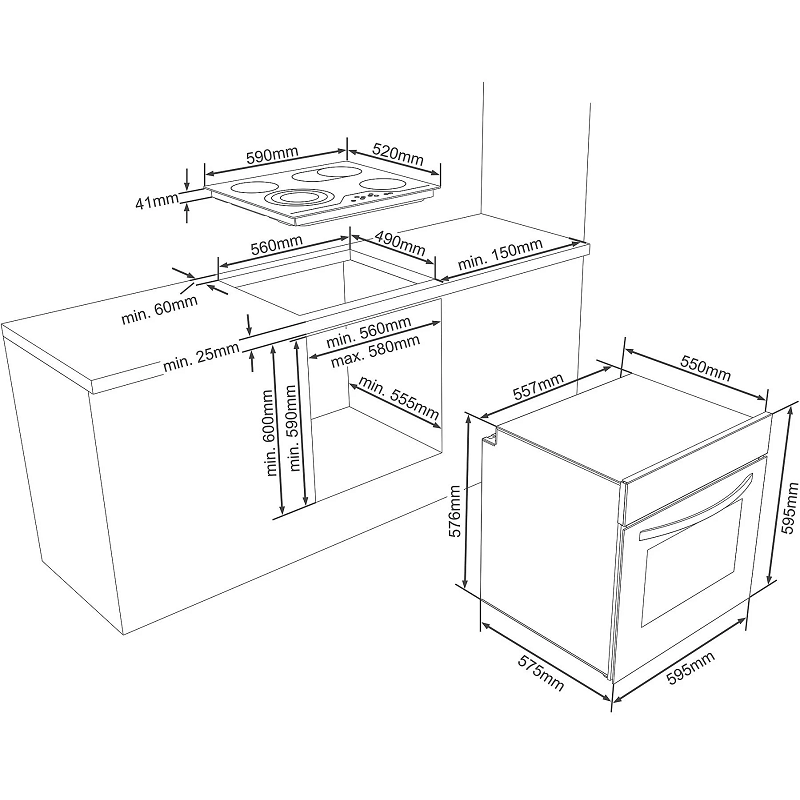 590mm
520mm
41mm
560mm
490mm
min. 150mm
min. 60mm
min. 25mm
min. 560mm
max. 580mm
min. 555mm
min. 600mm
min. 590mm
557mm
550mm
576mm
595mm
575mm
595mm