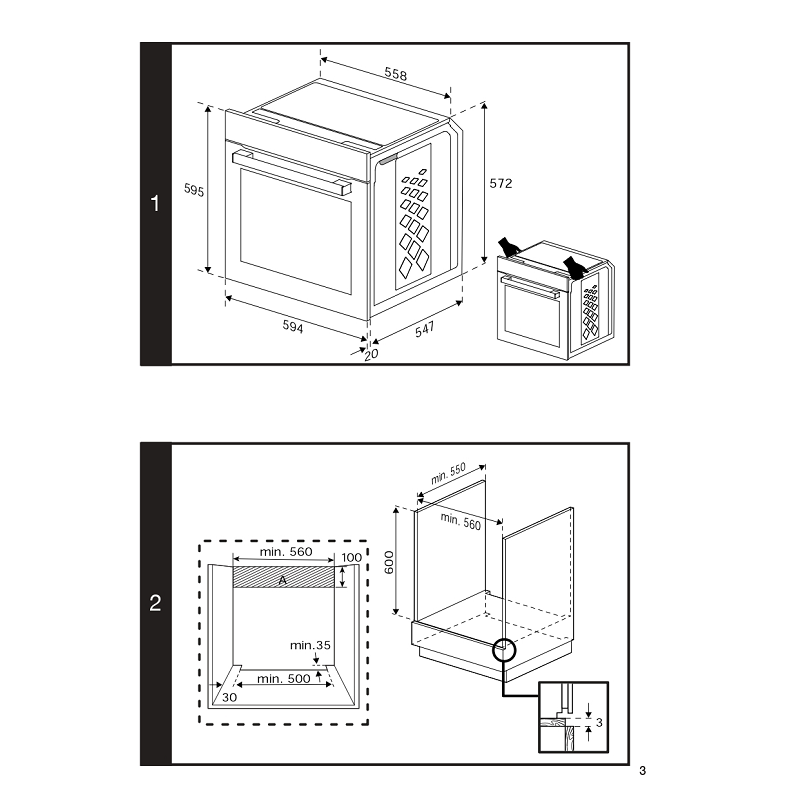 1

558

595

572

594

547

20

2

min. 560

100

A

min.35

min. 500

30

min. 550

min. 560

600

3

3